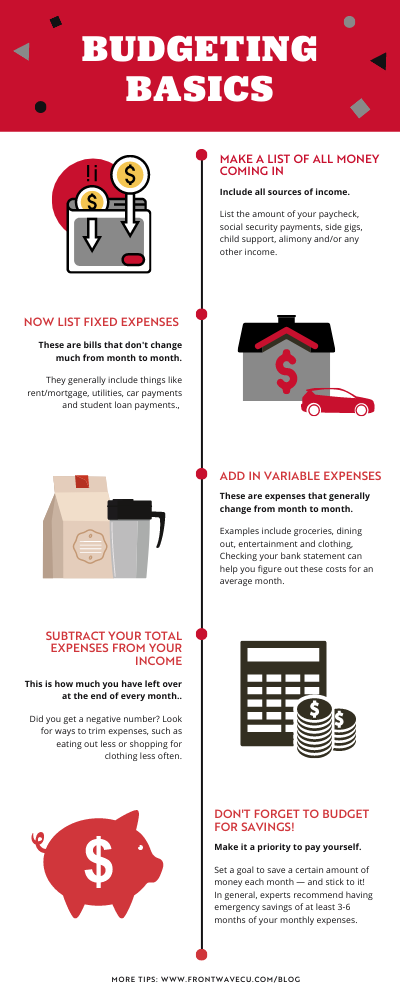 BUDGETING BASICS

MAKE A LIST OF ALL MONEY COMING IN

Include all sources of income.

List the amount of your paycheck, social security payments, side gigs, child support, alimony and/or any other income.

NOW LIST FIXED EXPENSES

These are bills that don't change much from month to month.

They generally include things like rent/mortgage, utilities, car payments and student loan payments.,

ADD IN VARIABLE EXPENSES

These are expenses that generally change from month to month.

Examples include groceries, dining out, entertainment and clothing, Checking your bank statement can help you figure out these costs for an average month.

SUBTRACT YOUR TOTAL EXPENSES FROM YOUR INCOME

This is how much you have left over at the end of every month..

Did you get a negative number? Look for ways to trim expenses, such as eating out less or shopping for clothing less often.

DON'T FORGET TO BUDGET FOR SAVINGS!

Make it a priority to pay yourself.

Set a goal to save a certain amount of money each month — and stick to it! In general, experts recommend having emergency savings of at least 3-6 months of your monthly expenses.

MORE TIPS: WWW.FRONTWAVECU.COM/BLOG